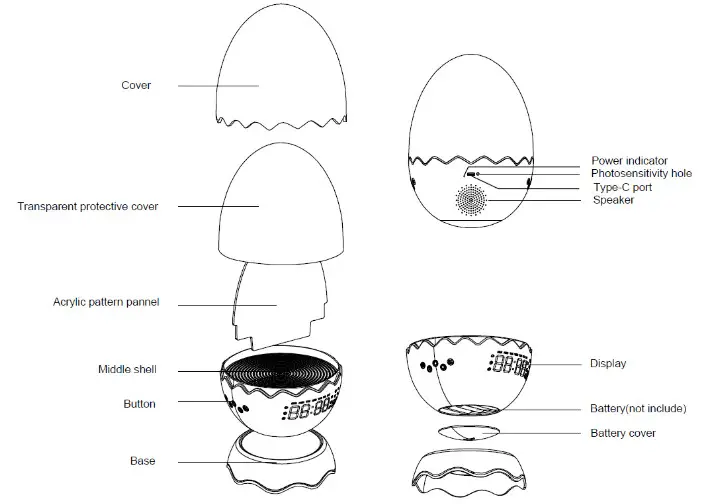 Cover

Transparent protective cover

Acrylic pattern pannel

Middle shell

Button

Base

Power indicator
Photosensitivity hole
Type-C port
Speaker

Display

Battery(not include)

Battery cover