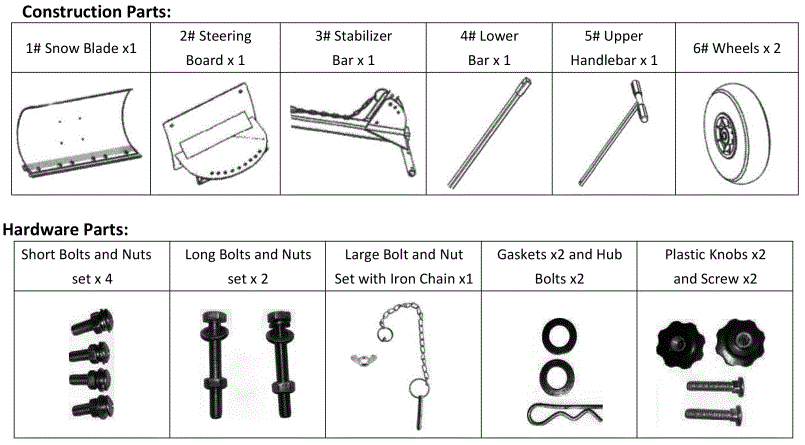 **Construction Parts:**

| 1# Snow Blade x1 | 2# Steering Board x 1 | 3# Stabilizer Bar x 1 | 4# Lower Bar x 1 | 5# Upper Handlebar x 1 | 6# Wheels x 2 |
|---|---|---|---|---|---|
| | | | | | |

**Hardware Parts:**

| Short Bolts and Nuts set x 4 | Long Bolts and Nuts set x 2 | Large Bolt and Nut Set with Iron Chain x1 | Gaskets x2 and Hub Bolts x2 | Plastic Knobs x2 and Screw x2 |
|---|---|---|---|---|
| | | | | |