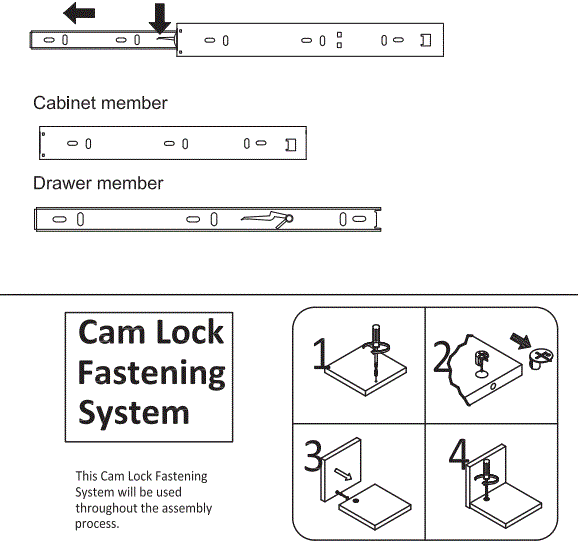 Cabinet member

Drawer member

Cam Lock Fastening System

This Cam Lock Fastening System will be used throughout the assembly process.

1

2

3

4