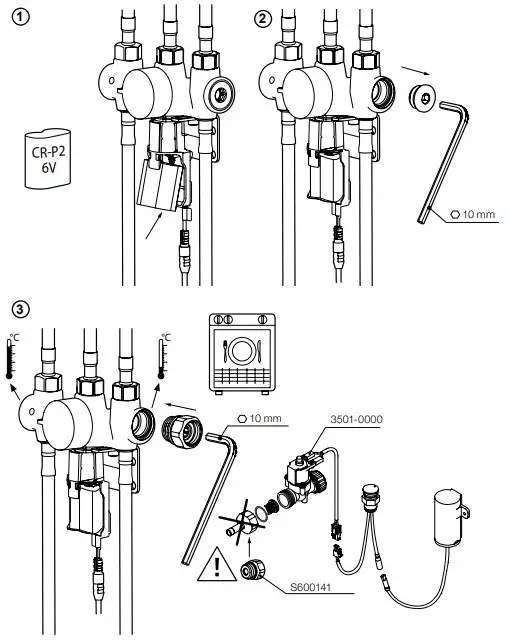 1

CR-P2
6V

2

10 mm

3

°C

°C

10 mm

3501-0000

!

S600141