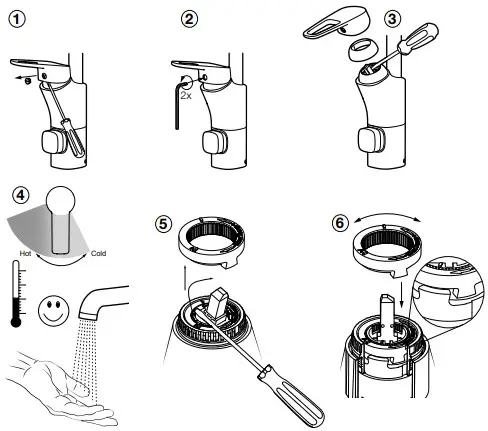 1

2

2x

3

4

Hot

Cold

5

6