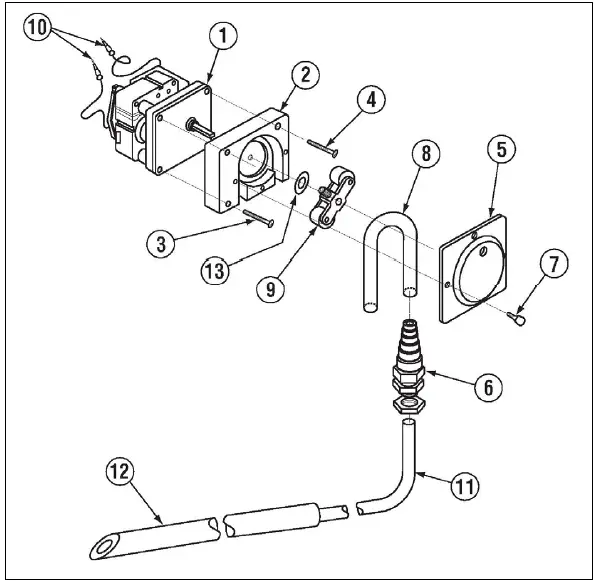 10
1
2
4
8
5
3
13
9
7
6
12
11