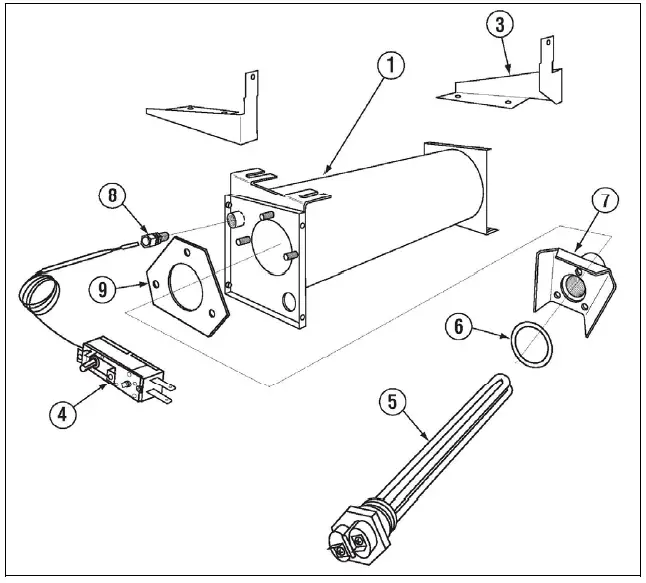 3
1
8
7
9
6
4
5