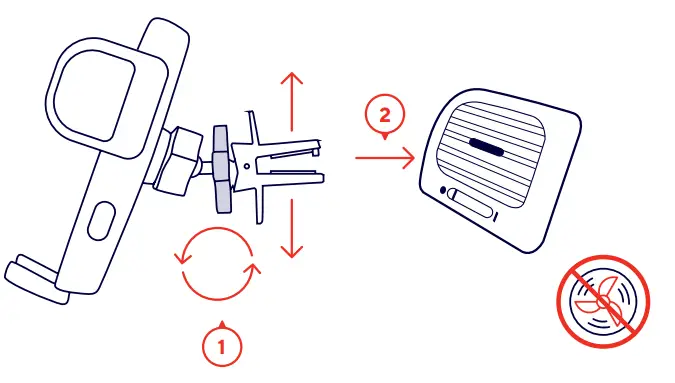 2

1