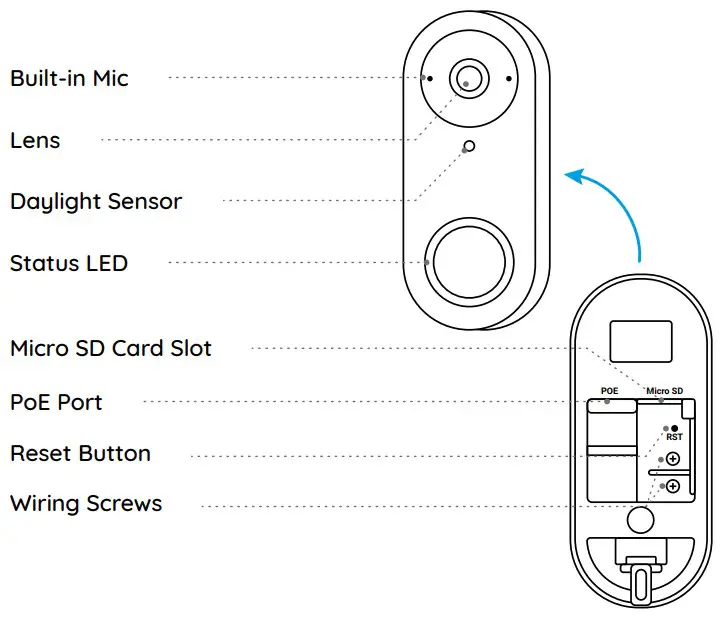 Built-in Mic

Lens

Daylight Sensor

Status LED

Micro SD Card Slot

PoE Port

Reset Button

Wiring Screws

POE

Micro SD

RST