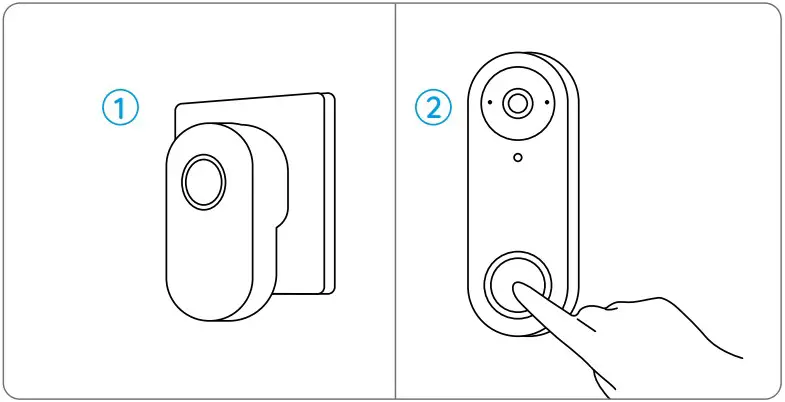 1

2