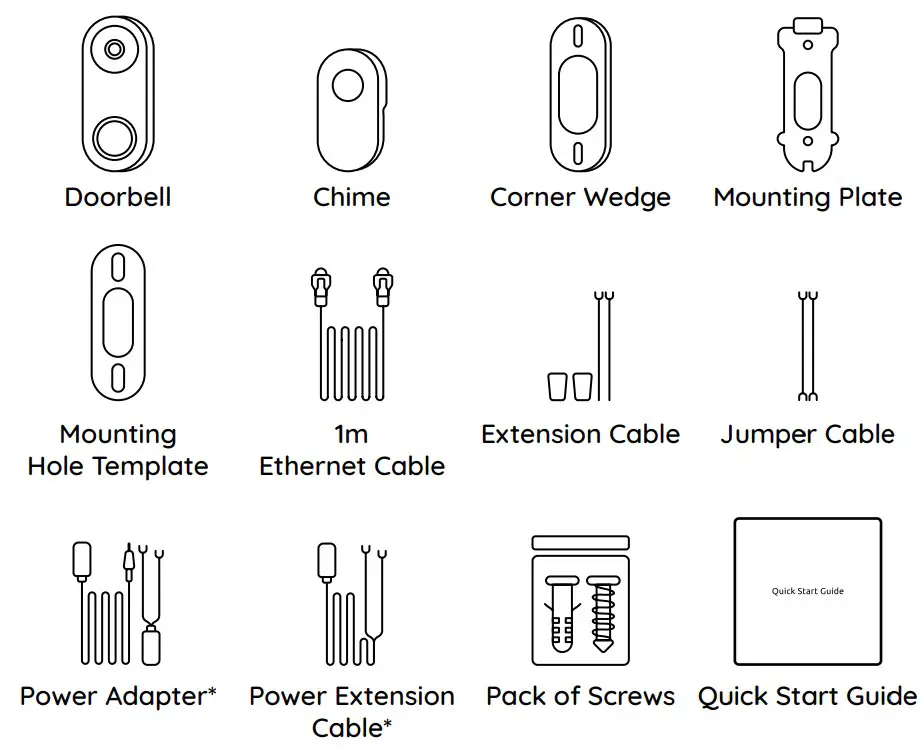 Doorbell

Chime

Corner Wedge

Mounting Plate

Mounting Hole Template

1m Ethernet Cable

Extension Cable

Jumper Cable

Power Adapter*

Power Extension Cable*

Pack of Screws

Quick Start Guide

Quick Start Guide