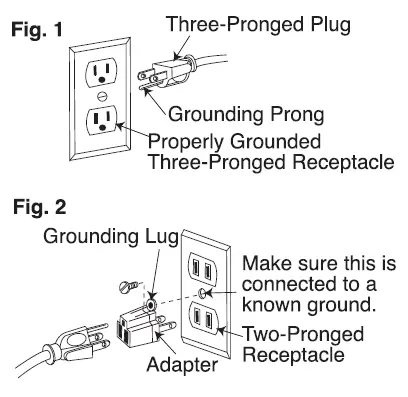 Fig. 1

Three-Pronged Plug

Grounding Prong

Properly Grounded Three-Pronged Receptacle

Fig. 2

Grounding Lug

Make sure this is connected to a known ground.

Two-Pronged Receptacle

Adapter