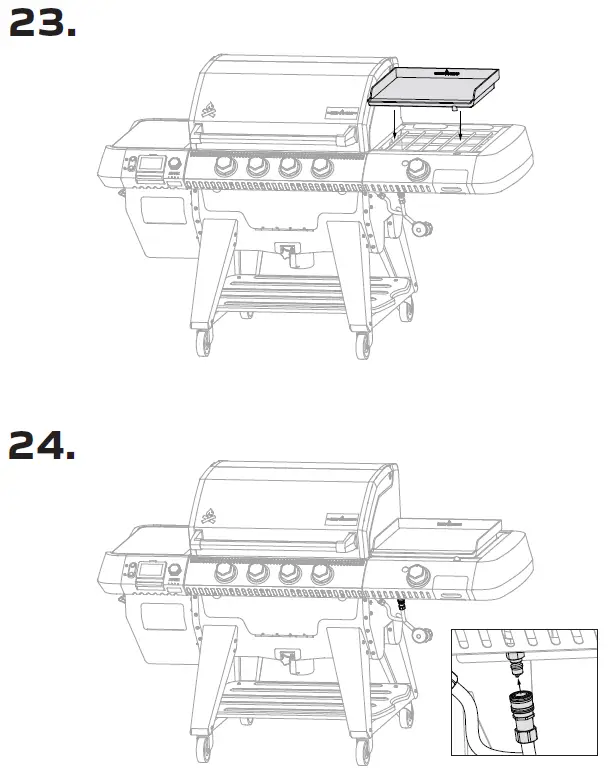 23.

24.