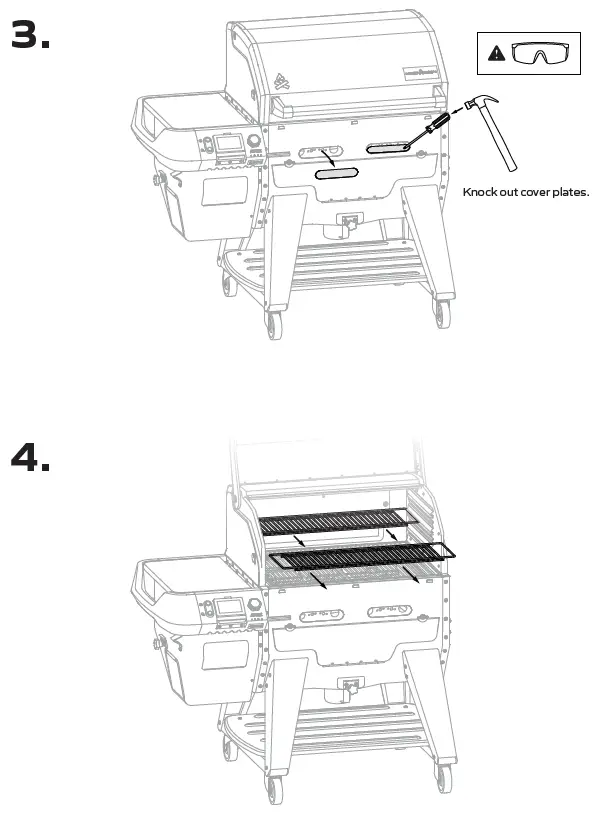 3.

Knock out cover plates.

4.