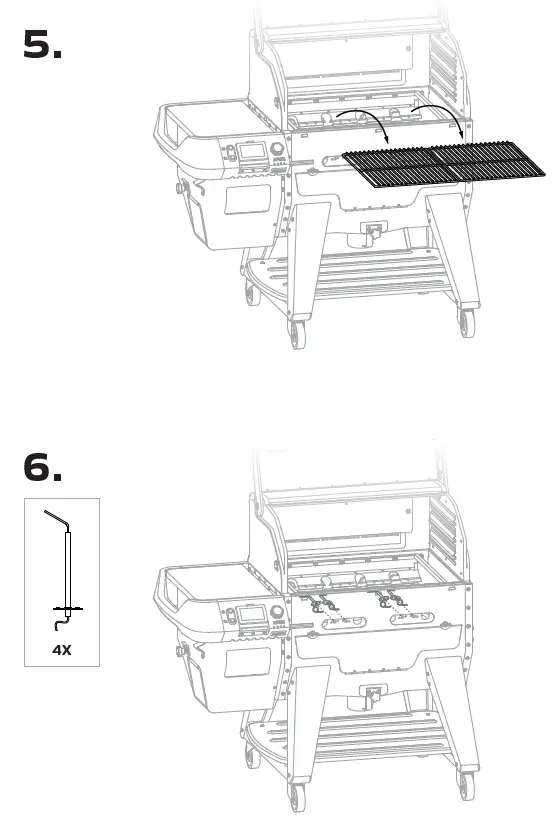 5.

6.

4X