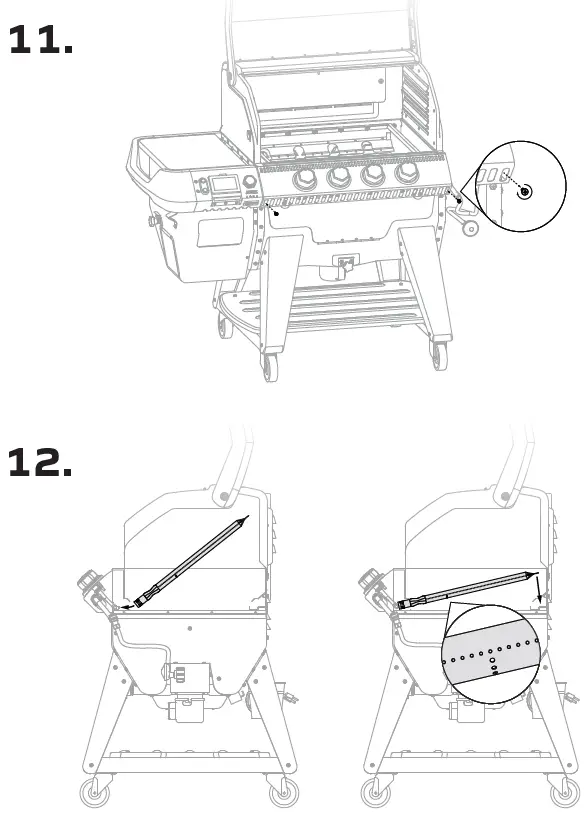 11.

12.