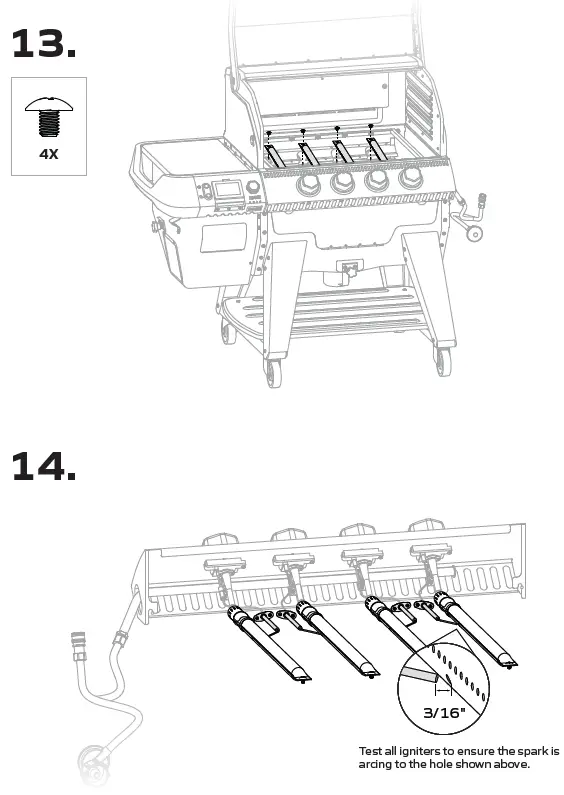 13.

4X

14.

3/16"

Test all igniters to ensure the spark is arcing to the hole shown above.