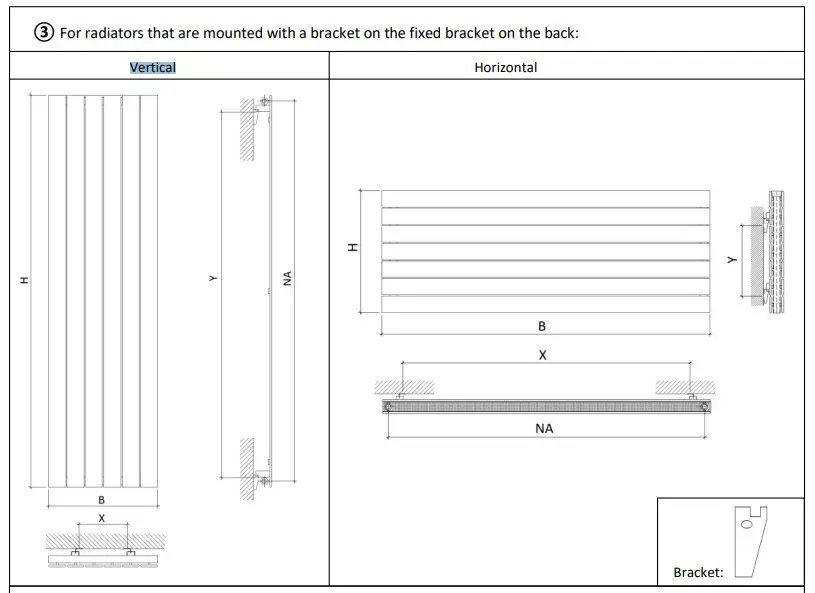 ③ For radiators that are mounted with a bracket on the fixed bracket on the back:

| Vertical | Horizontal |
|---|---|
| H Y NA B X | H Y B X NA Bracket: |