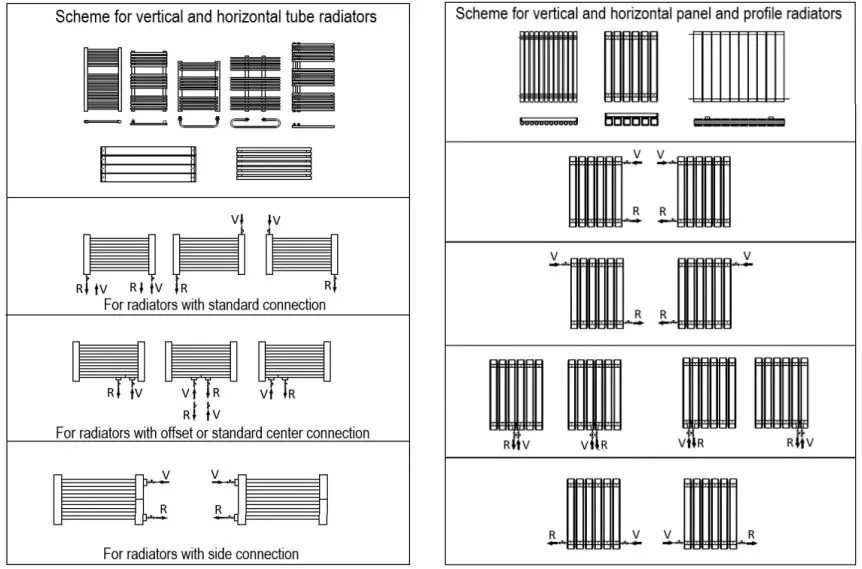 Scheme for vertical and horizontal tube radiators

V V

R V R V R R

For radiators with standard connection

R V V R V R

R V

For radiators with offset or standard center connection

V V

R R

For radiators with side connection

Scheme for vertical and horizontal panel and profile radiators

V V

R R

V V

R R

R V V R V R R V

R V V R