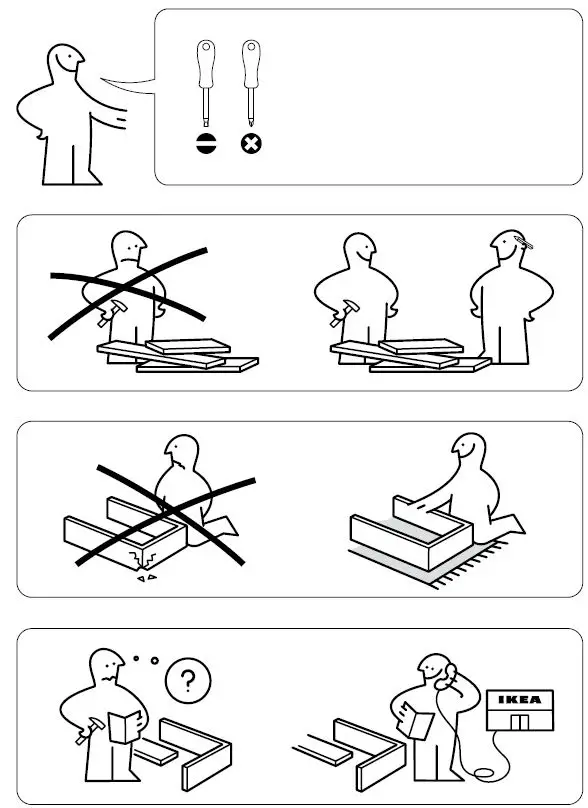 ?

IKEA