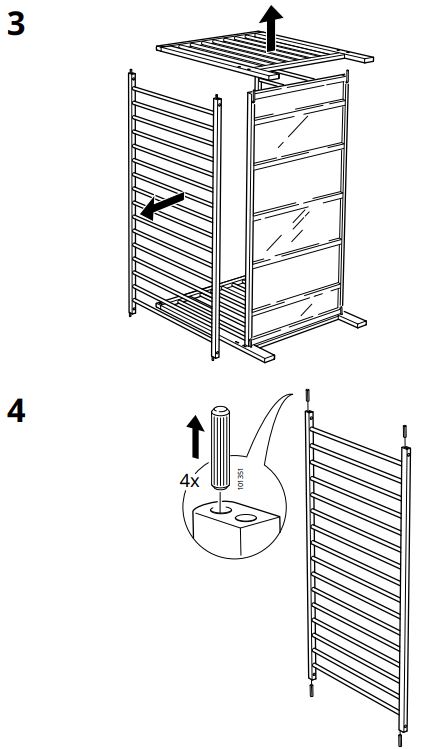 3

4

4x

101351