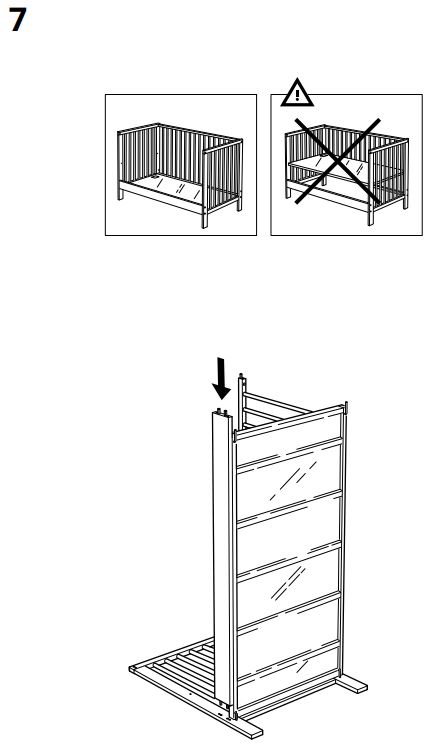 7