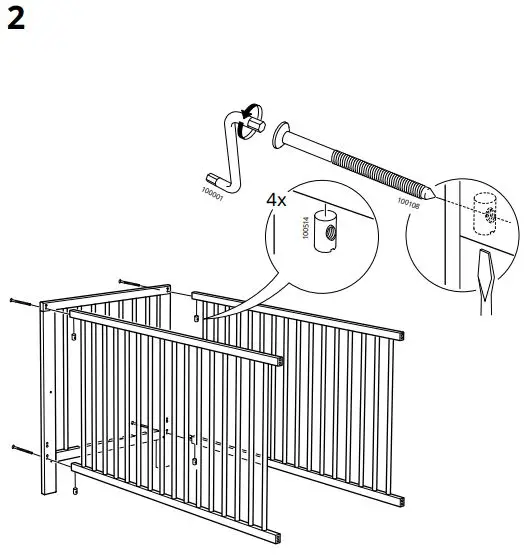 2

100001

100108

4x

100514