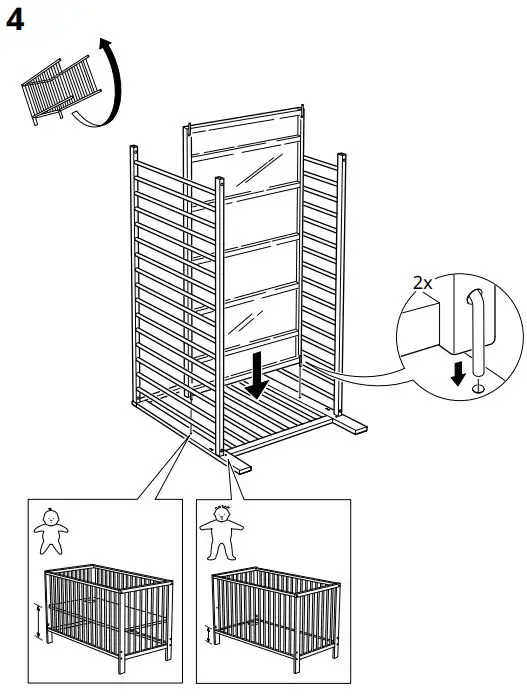 4

2x