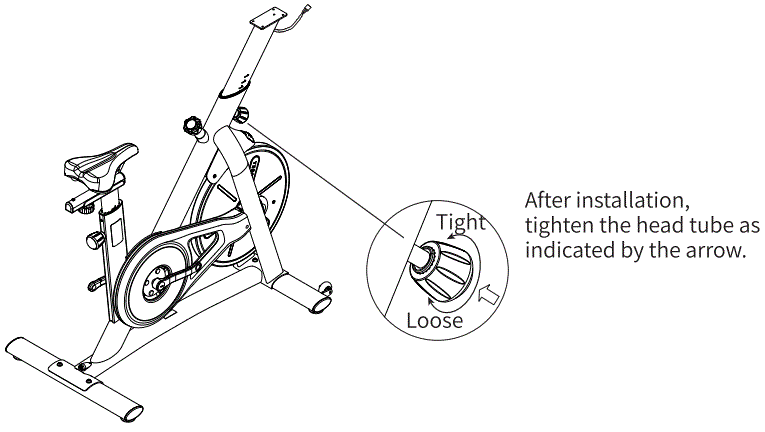 Tight

Loose

After installation, tighten the head tube as indicated by the arrow.