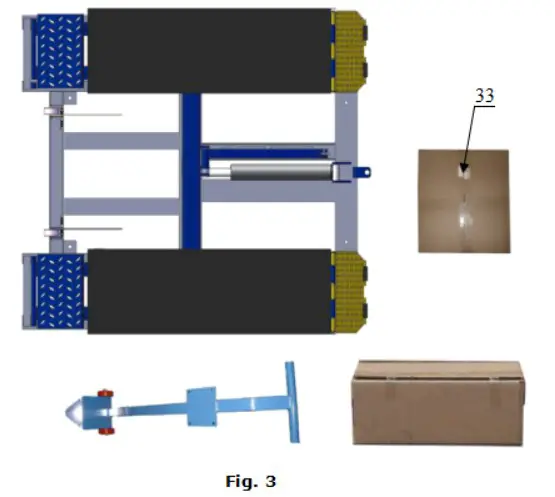 33

Fig. 3