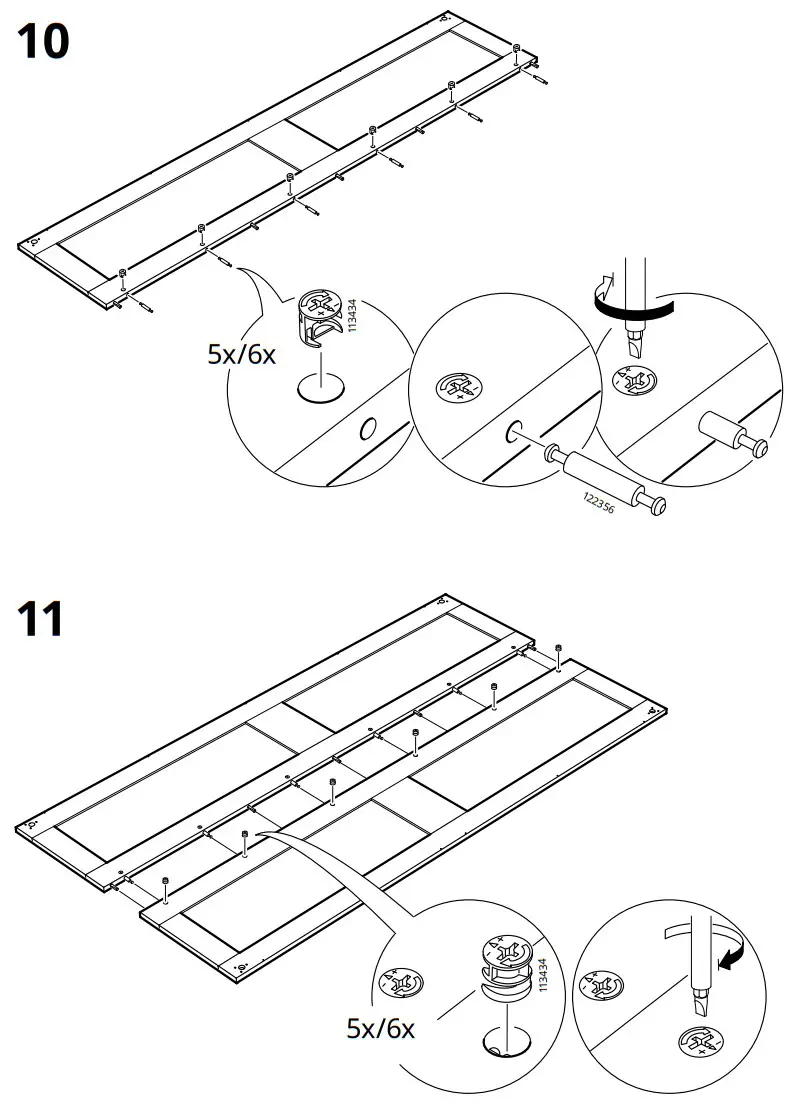 10

5x/6x

113434

122356

11

5x/6x

113434