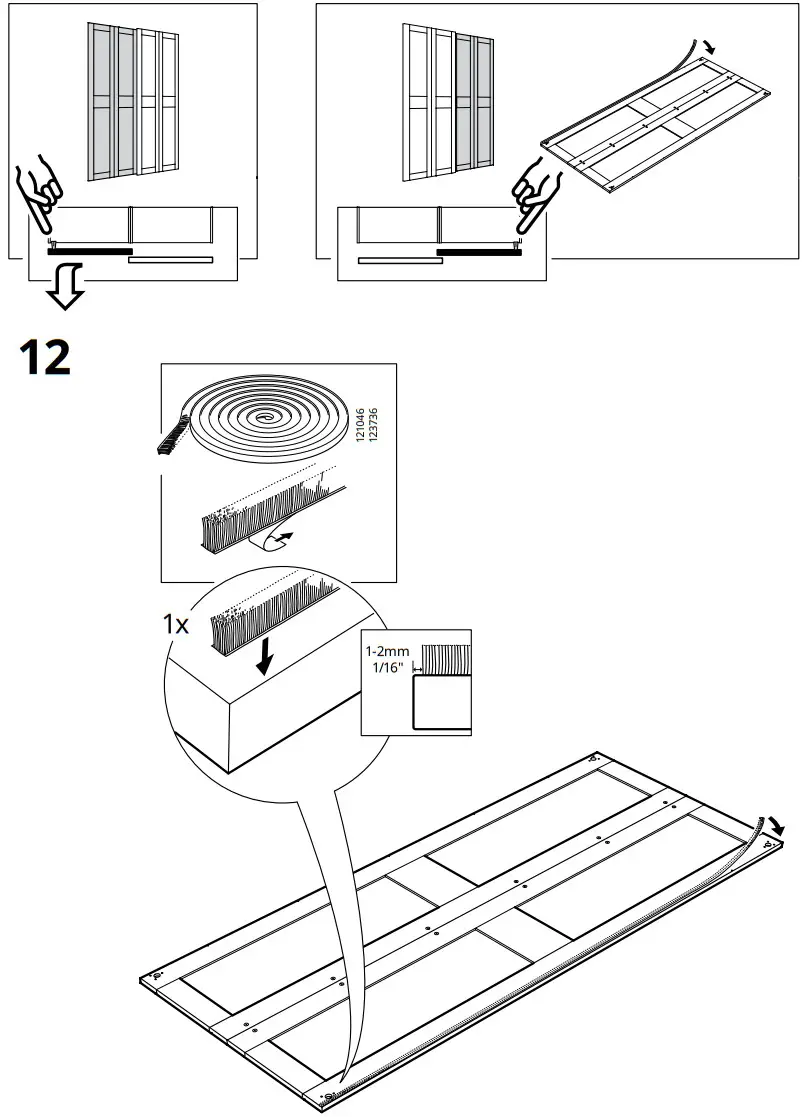 12

121046
123736

1x

1-2mm
1/16"