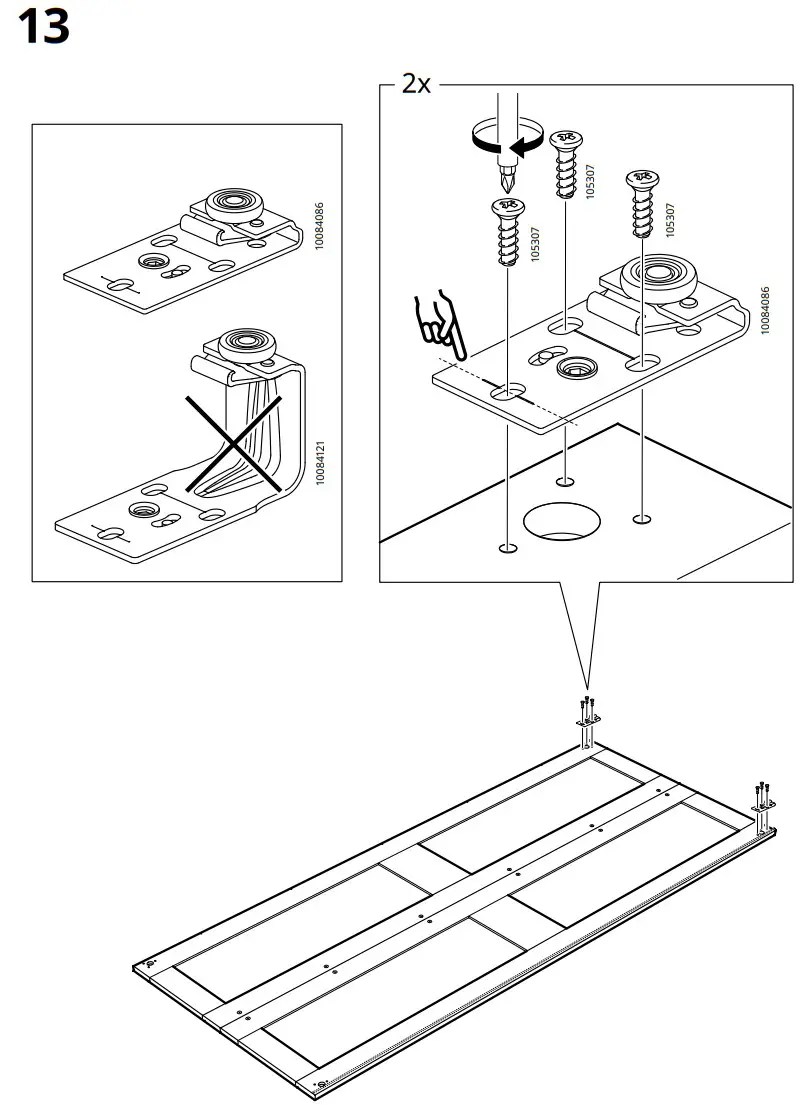 13

10084086

10084121

2x

105307

105307

105307

10084086