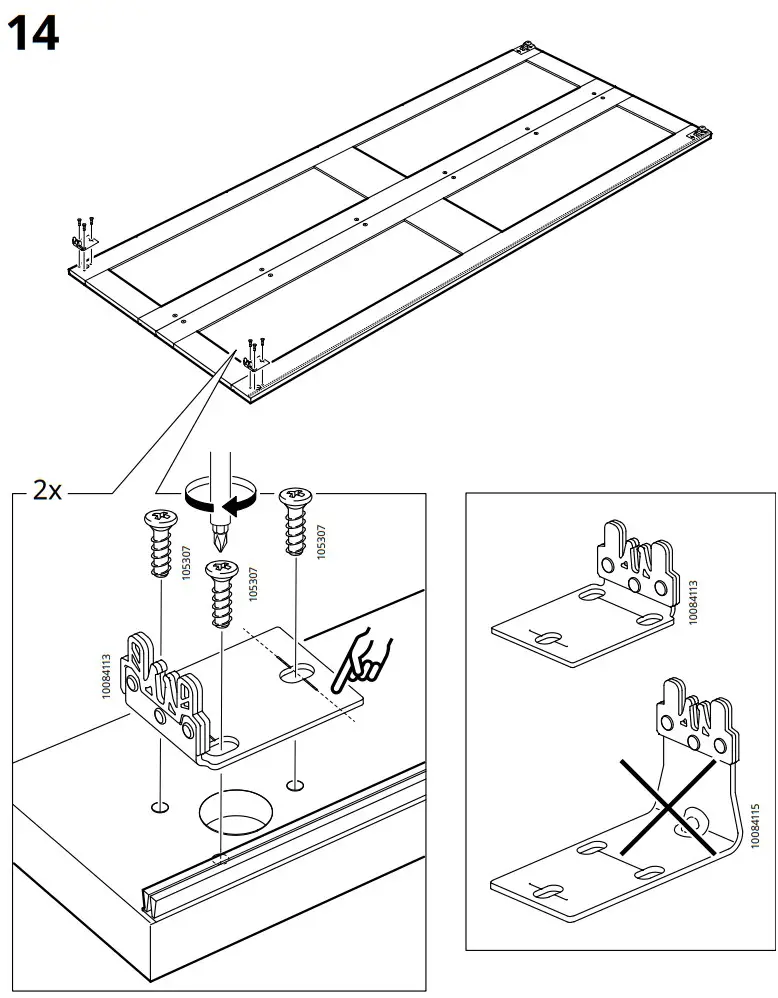 14

2x

105307

105307

105307

10084113

10084113

10084115