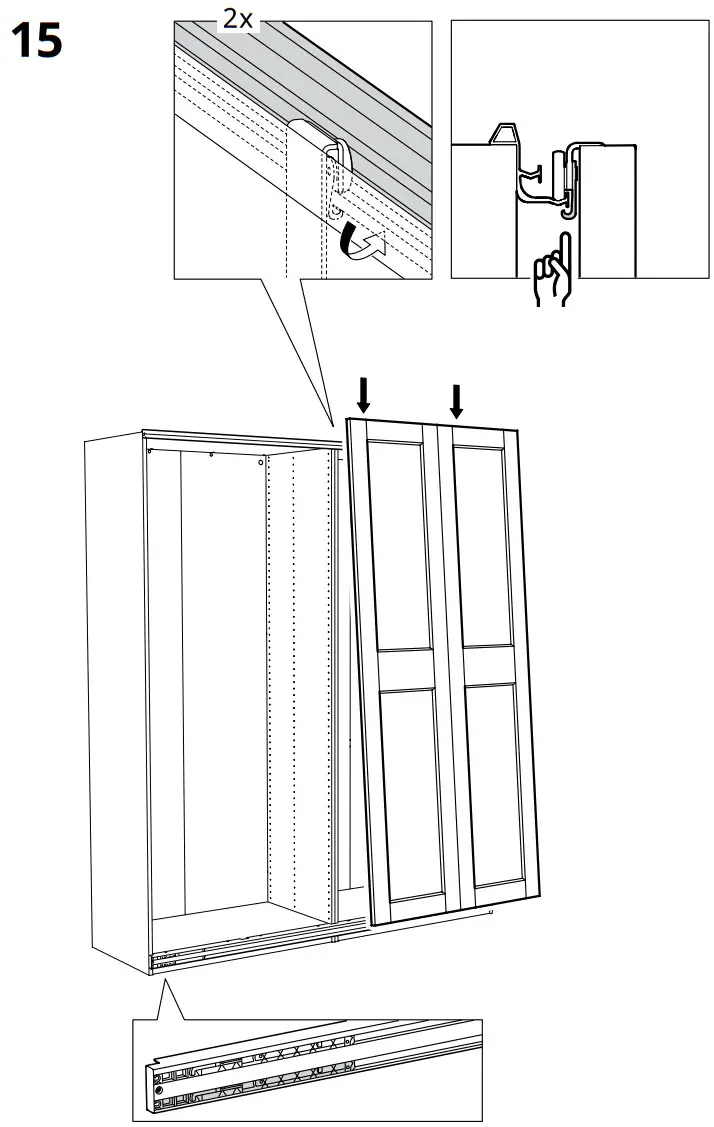 15

2x