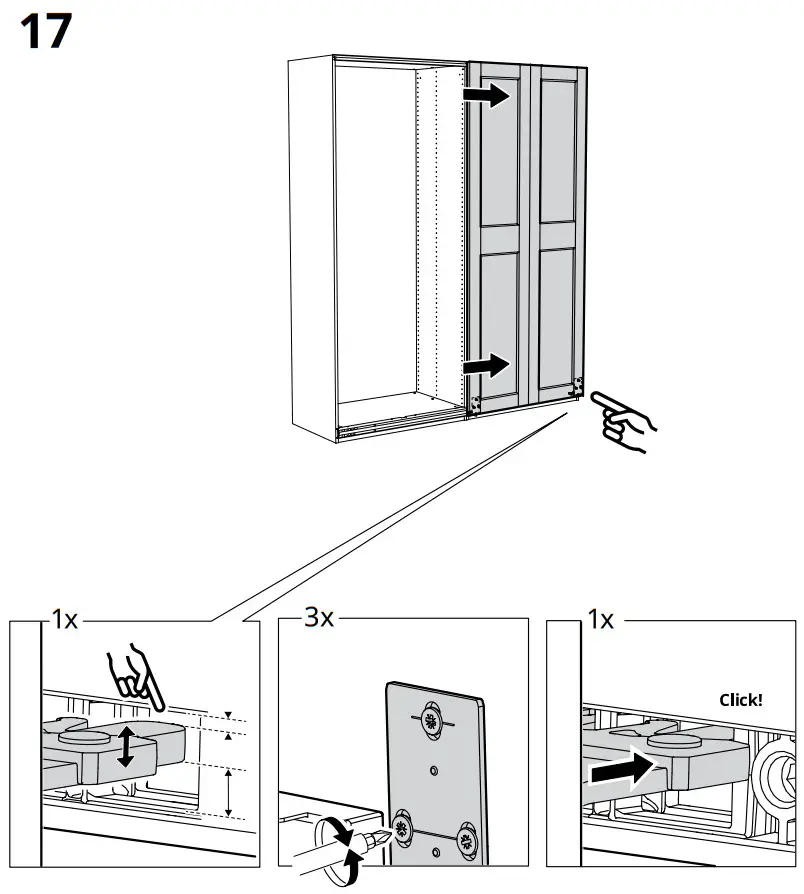 17

1x

3x

1x

Click!