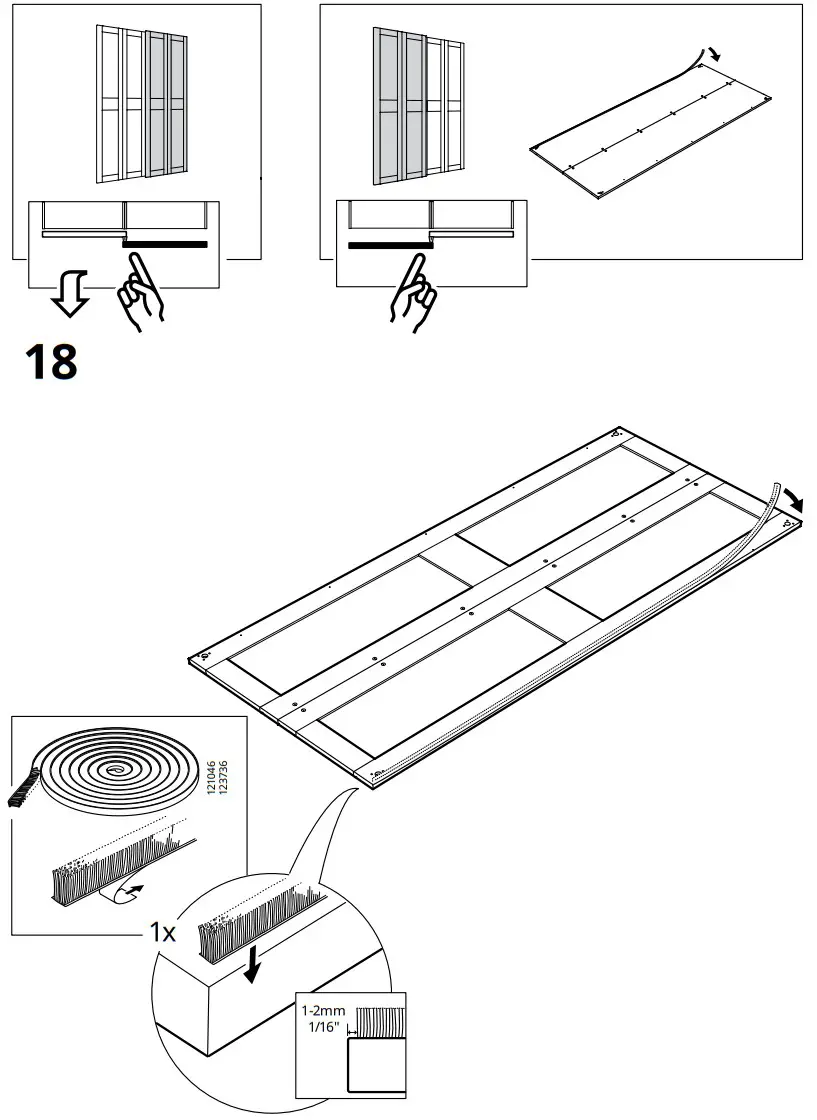 18

121046
123736

1x

1-2mm
1/16"