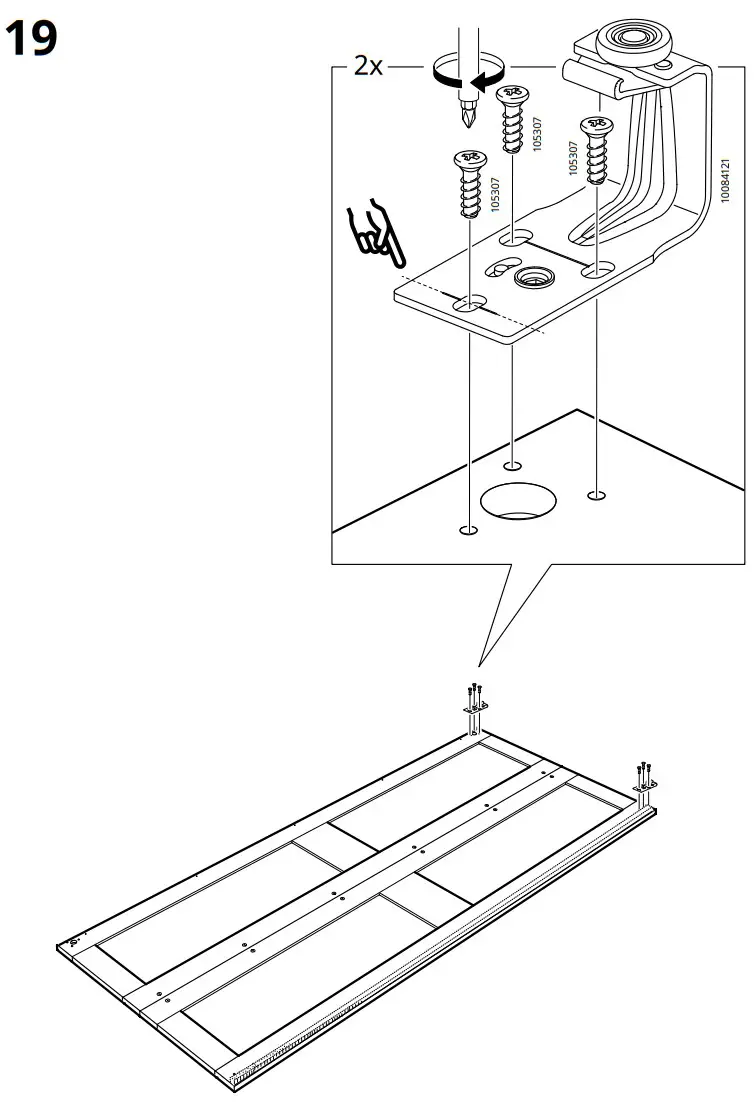 19

2x

105307

105307

105307

10084121