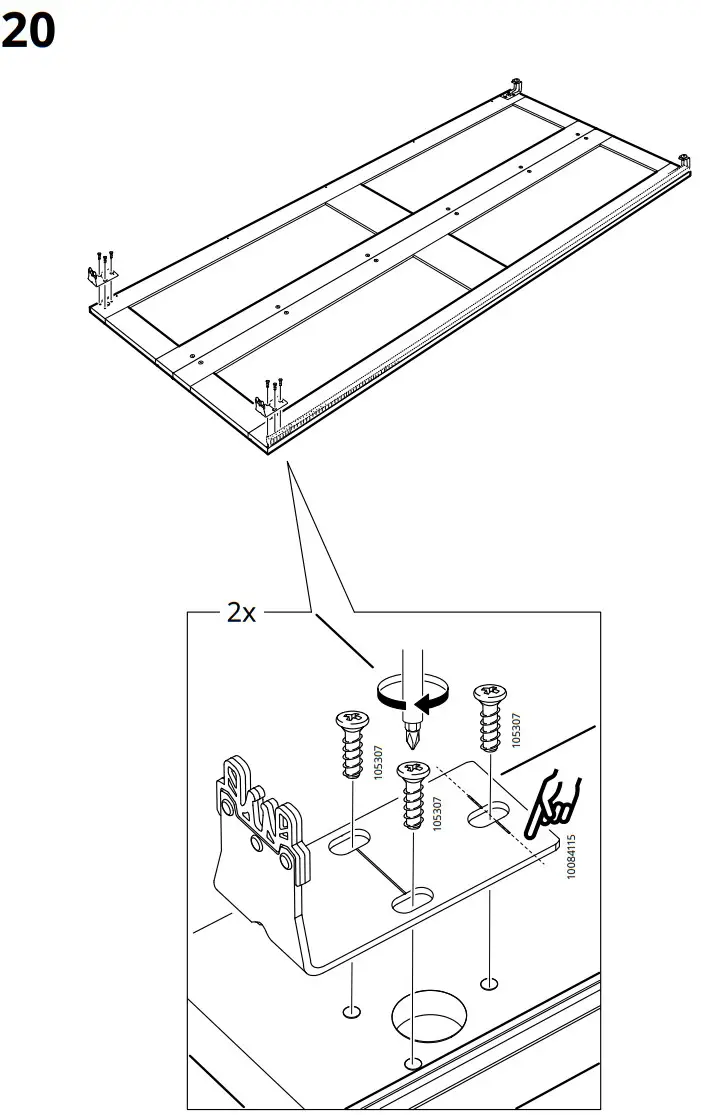 20

2x

105307

105307

105307

10084115