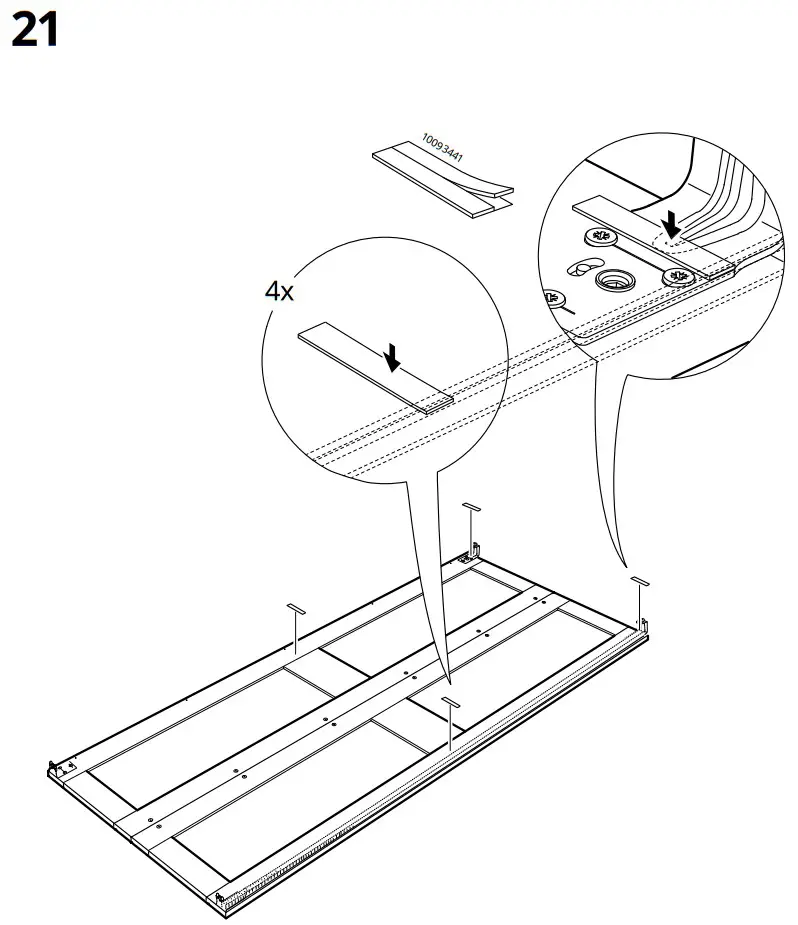 21

10093441

4x