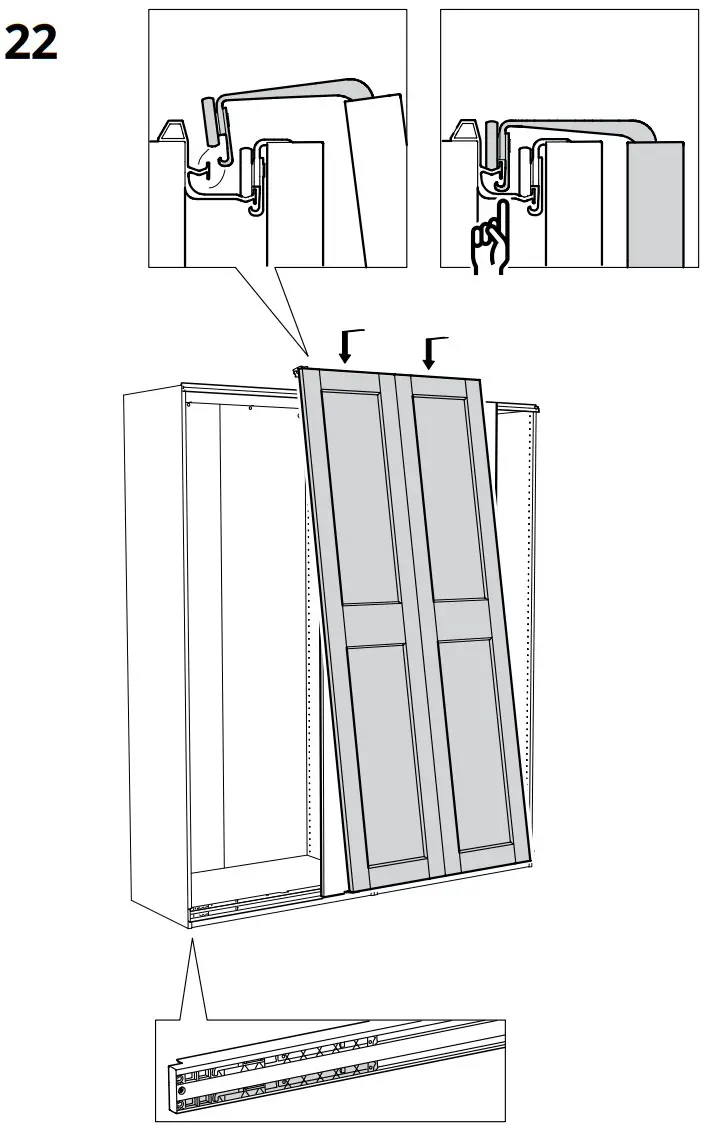 22