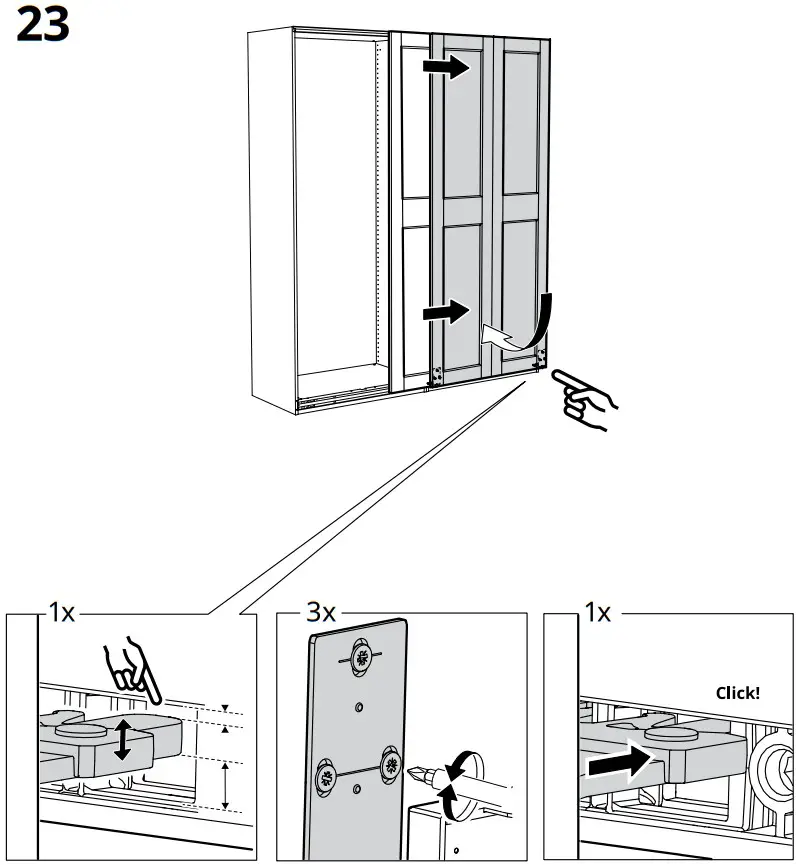 23

1x

3x

1x

Click!