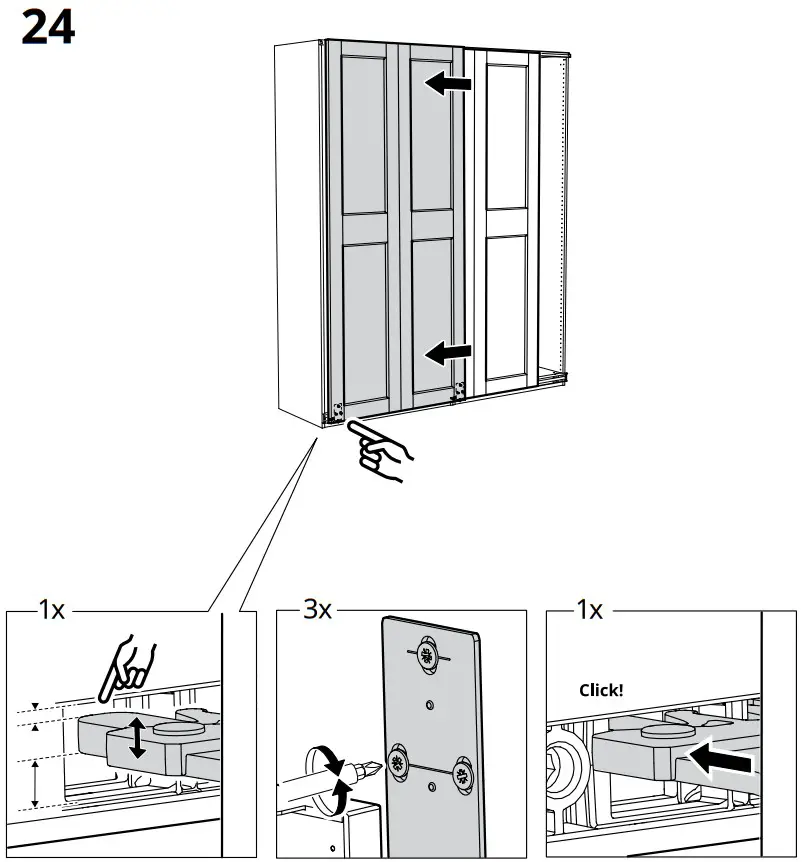 24

1x

3x

1x

Click!