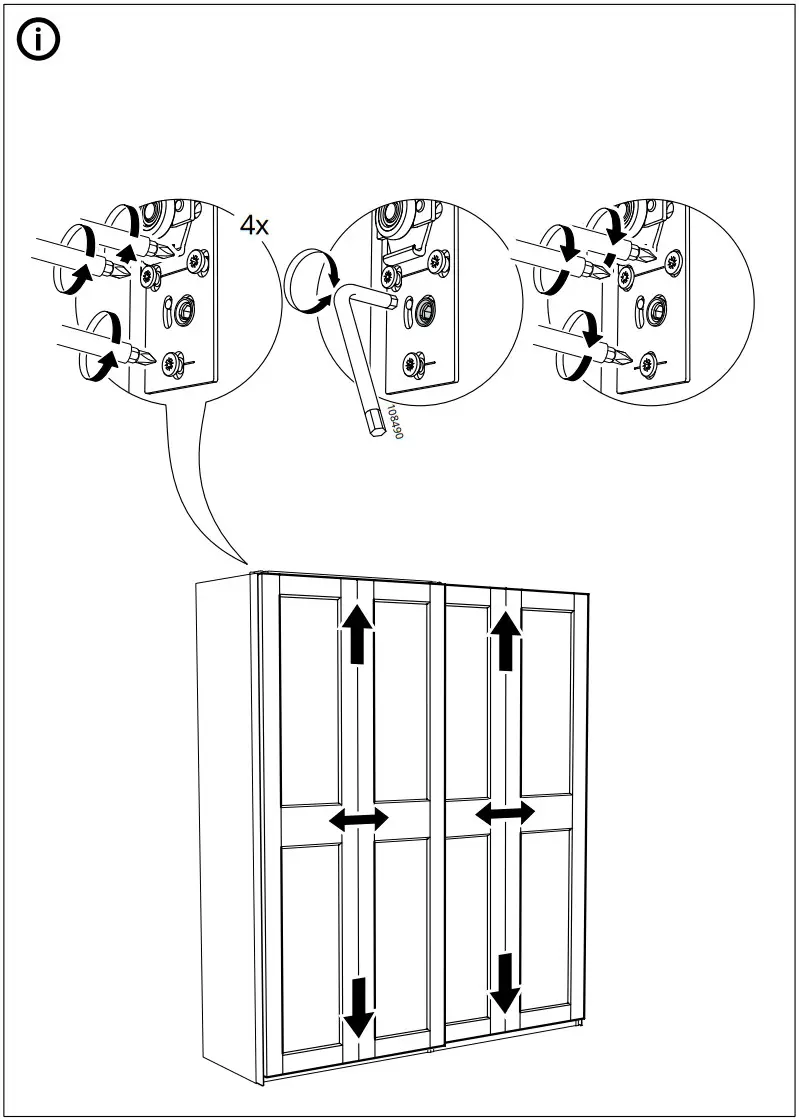 4x

108490