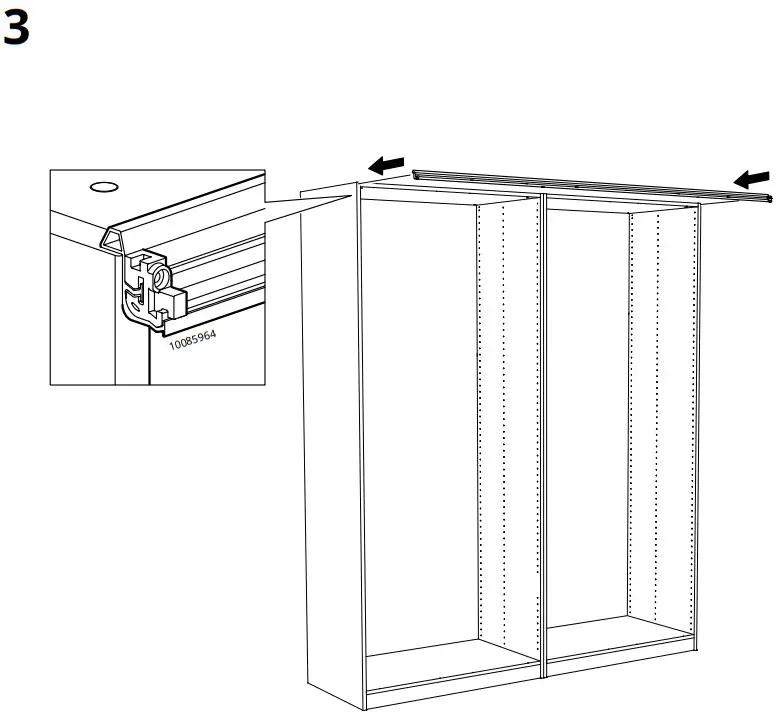 3

10085964