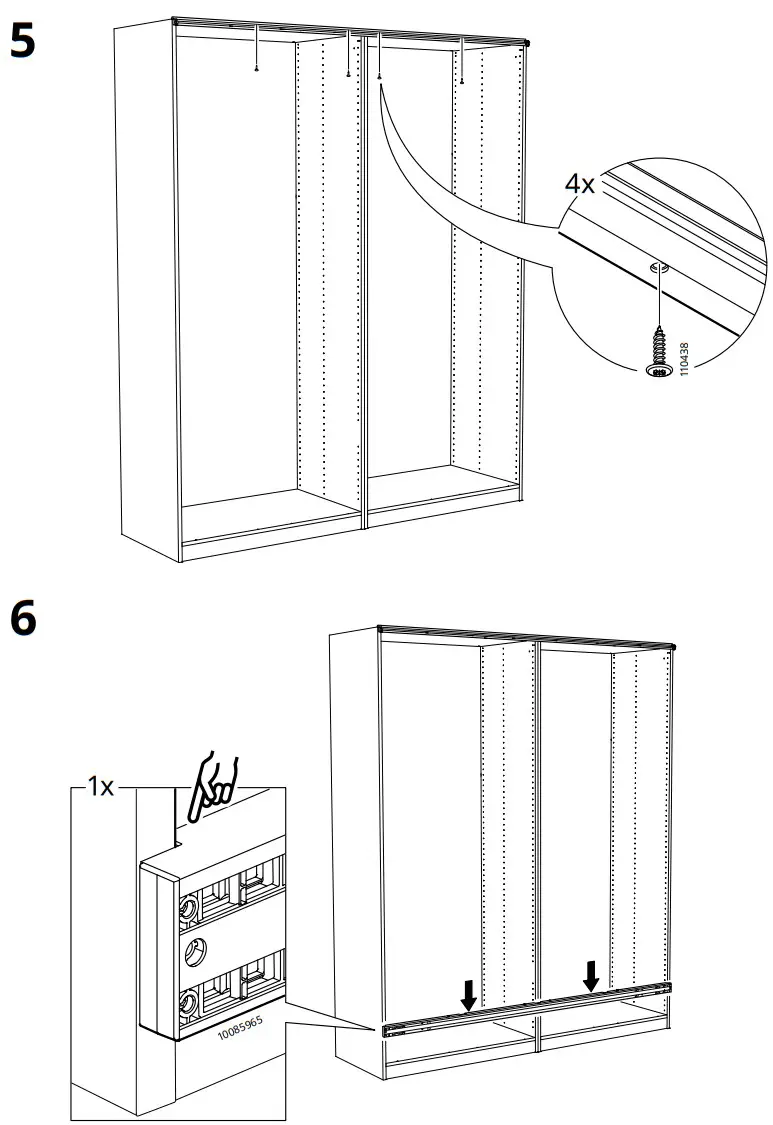 5

4x

110438

6

1x

10085965