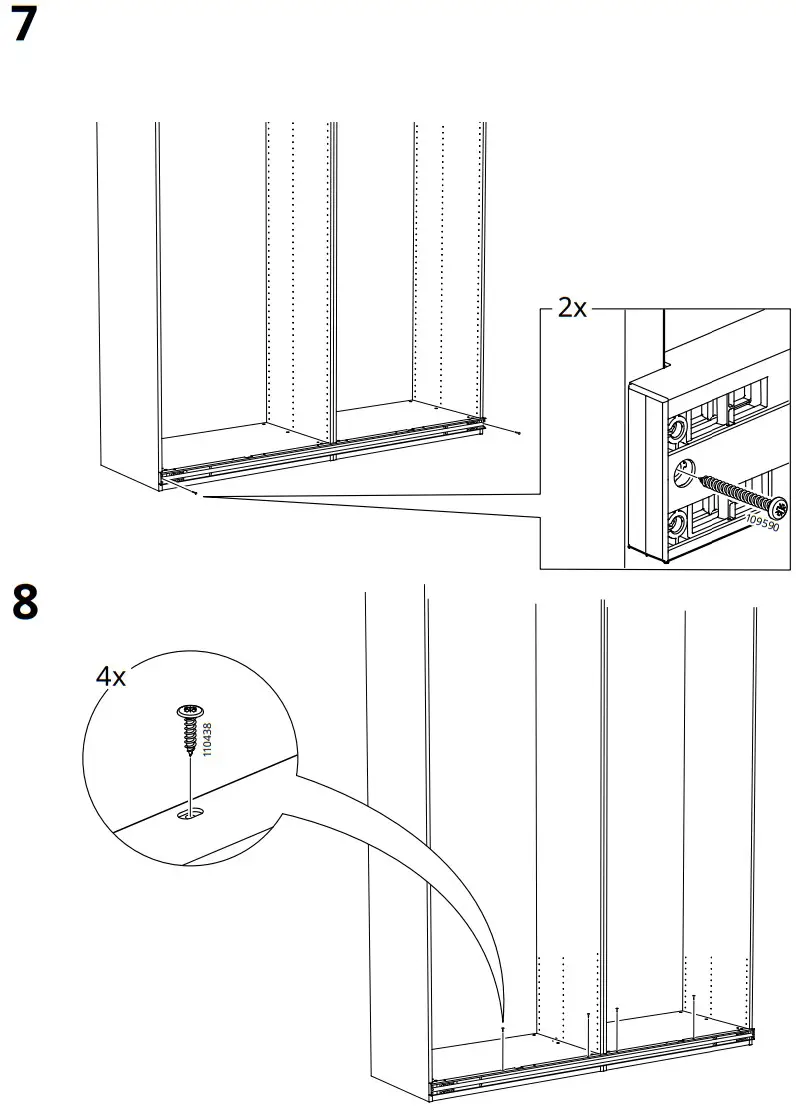 7

2x

109590

8

4x

110438