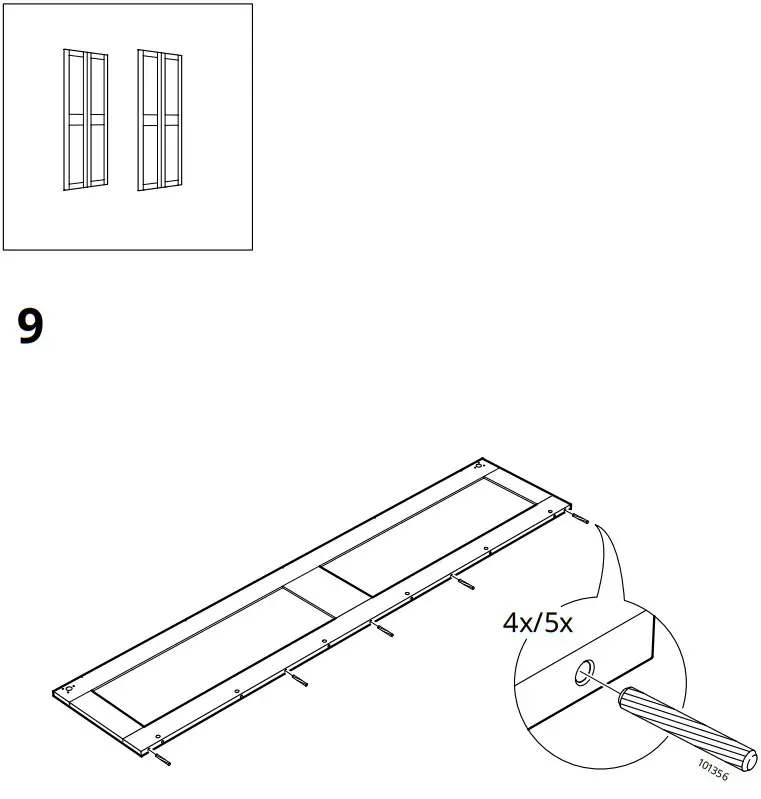 9

4x/5x

101356