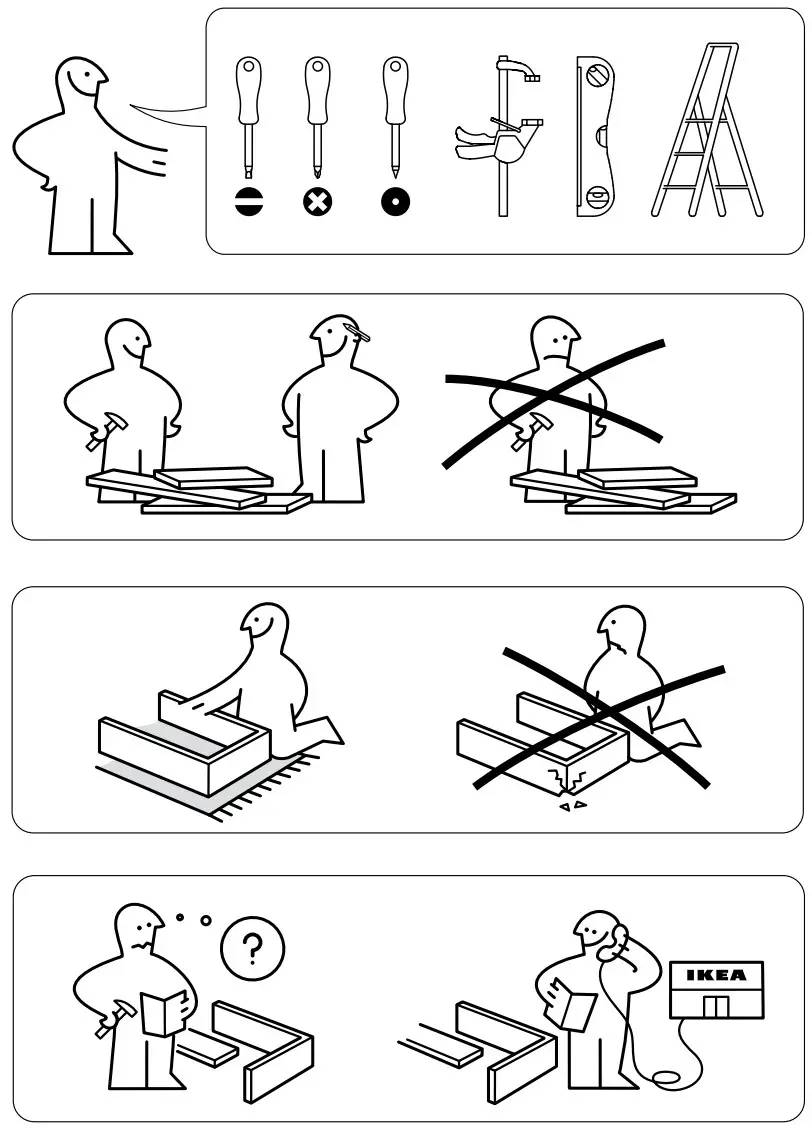 ?

IKEA