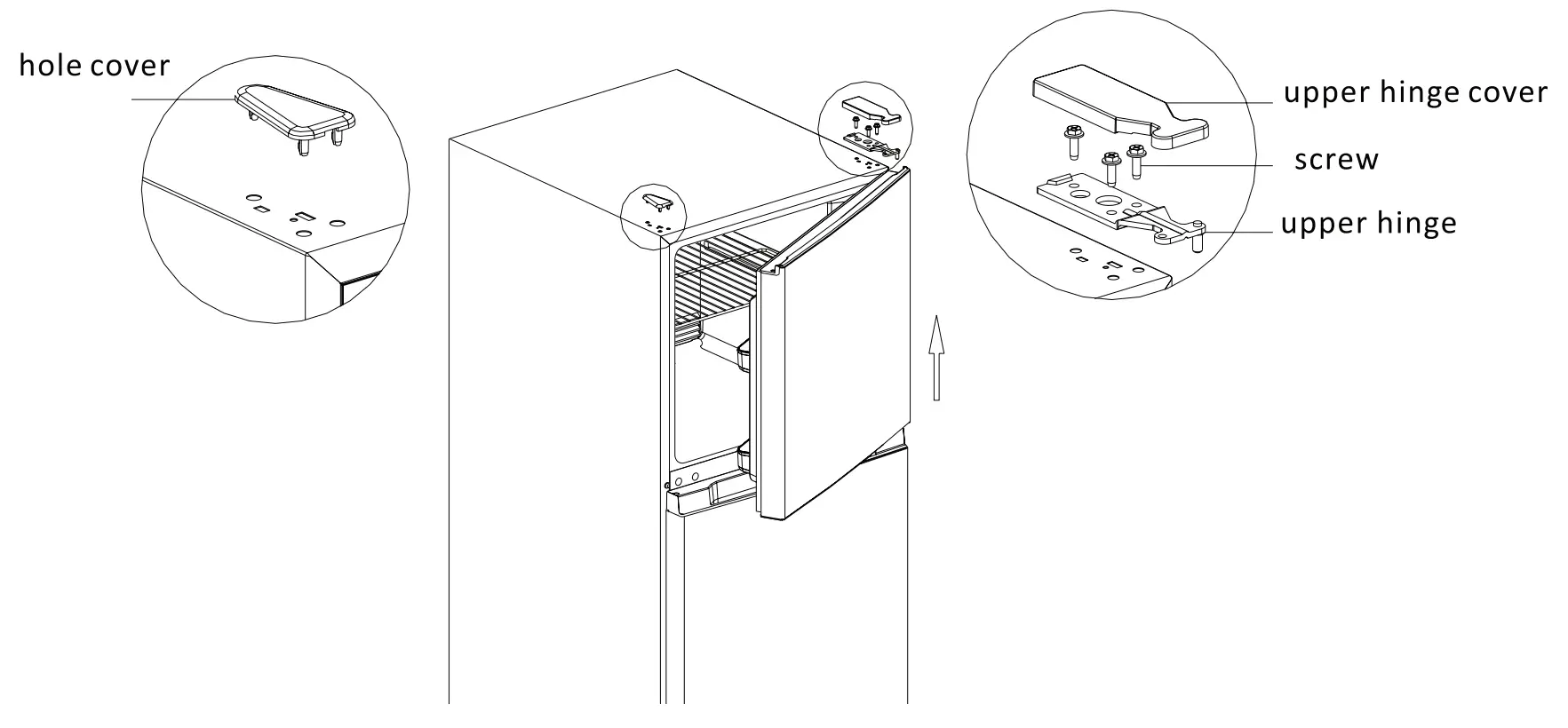 hole cover

upper hinge cover

screw

upper hinge