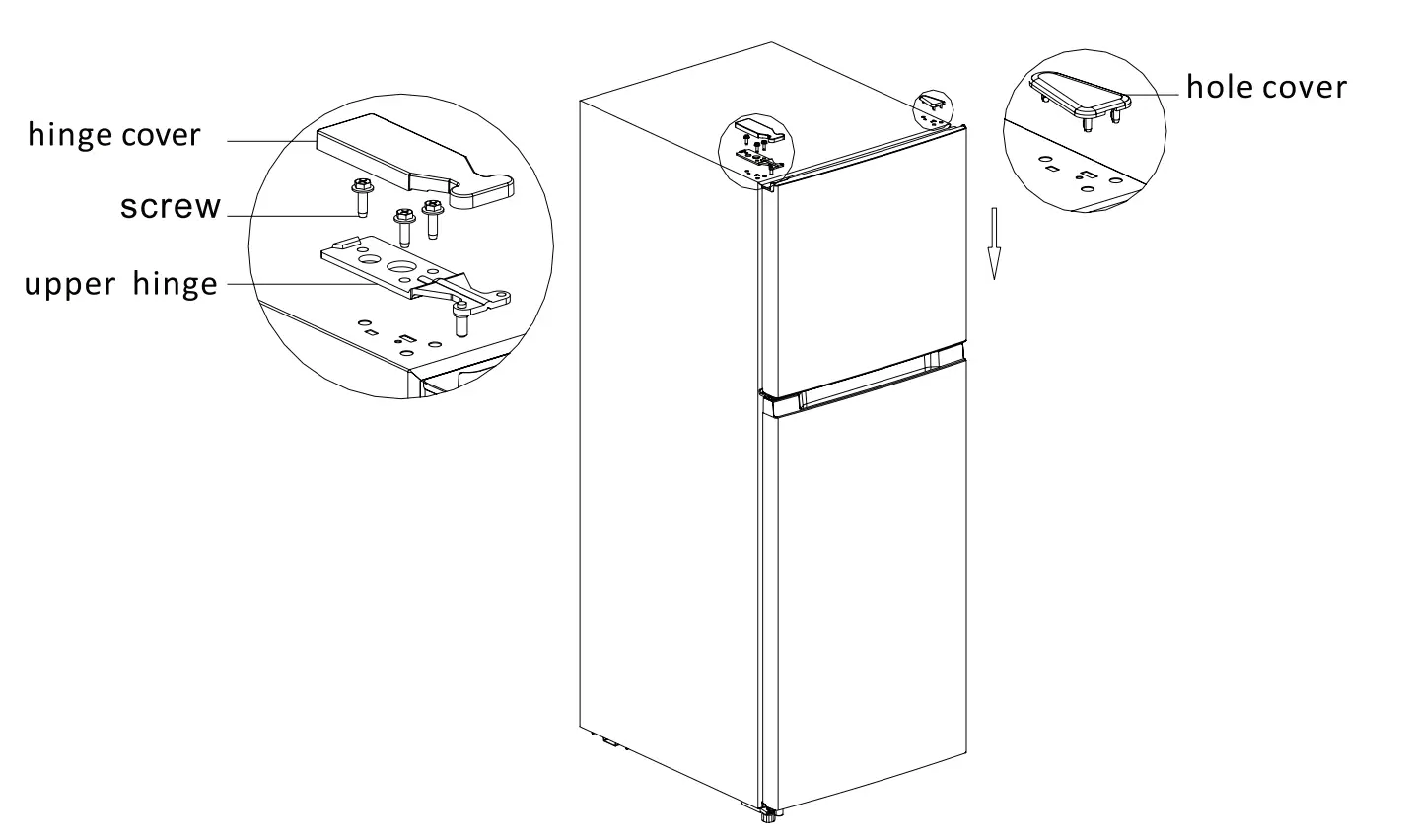 hinge cover

screw

upper hinge

hole cover