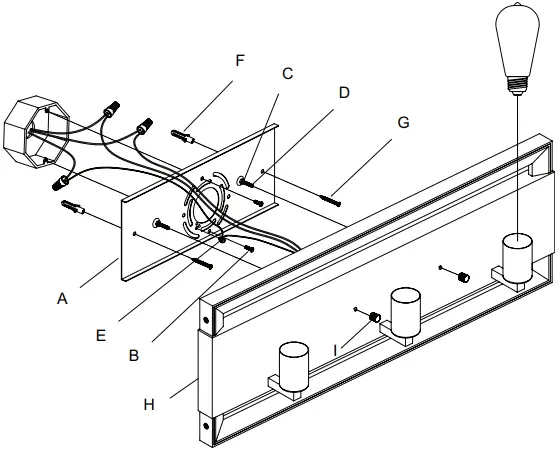 F
C
D
G
A
E
B
I
H