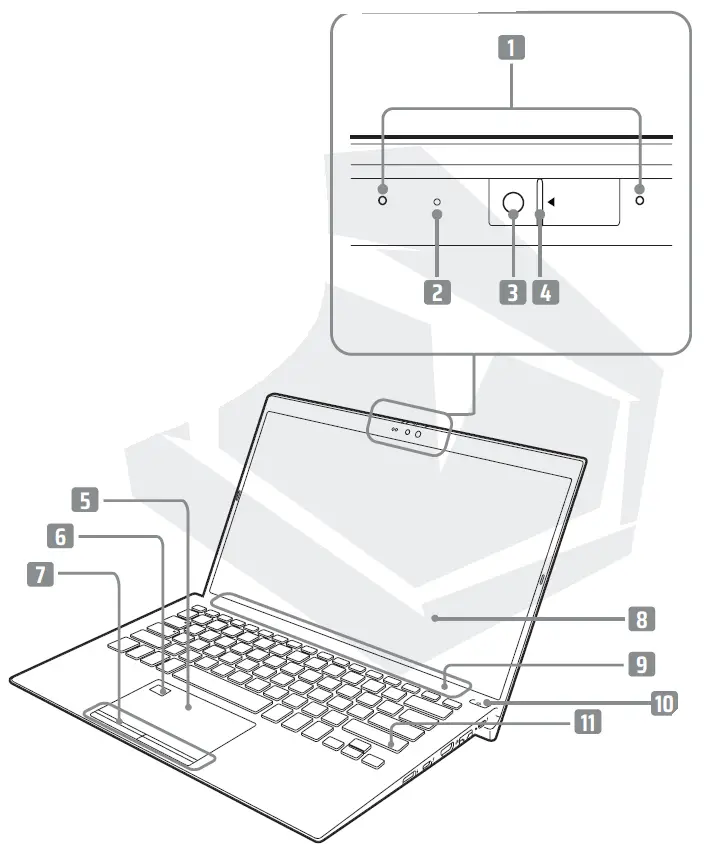 1
2
3
4
5
6
7
8
9
10
11