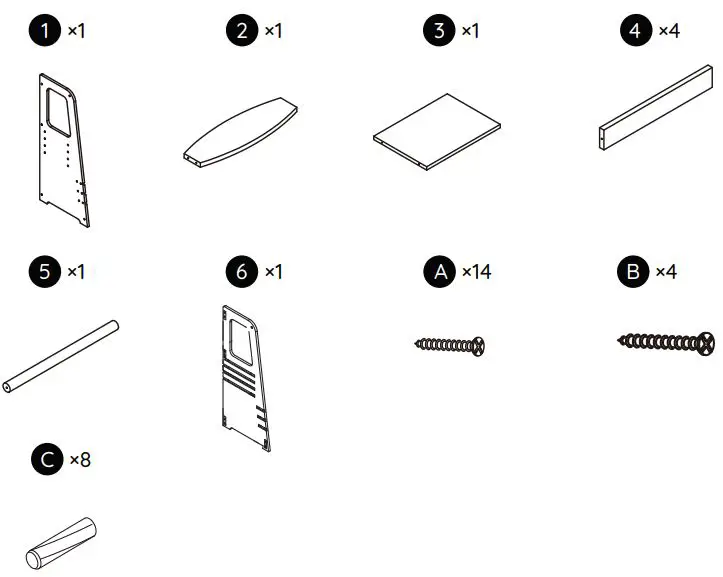 1 ×1
2 ×1
3 ×1
4 ×4
5 ×1
6 ×1
A ×14
B ×4
C ×8